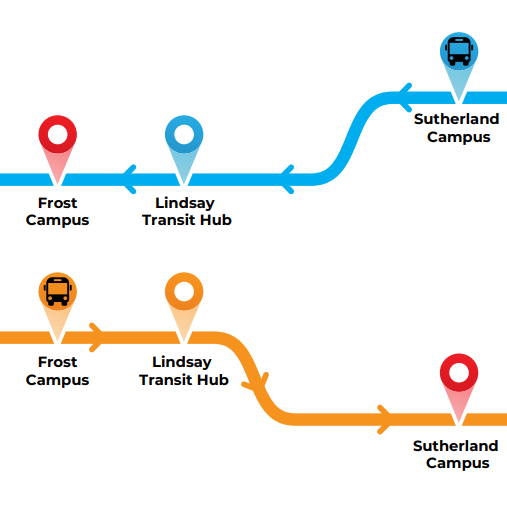 Sutherland Campus

Frost Campus

Lindsay Transit Hub

Frost Campus

Lindsay Transit Hub

Sutherland Campus